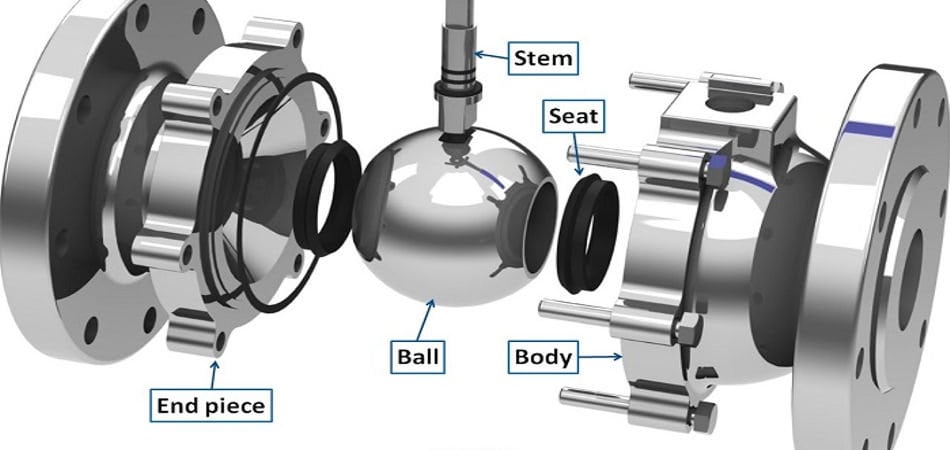 Stem

Seat

Ball

Body

End piece