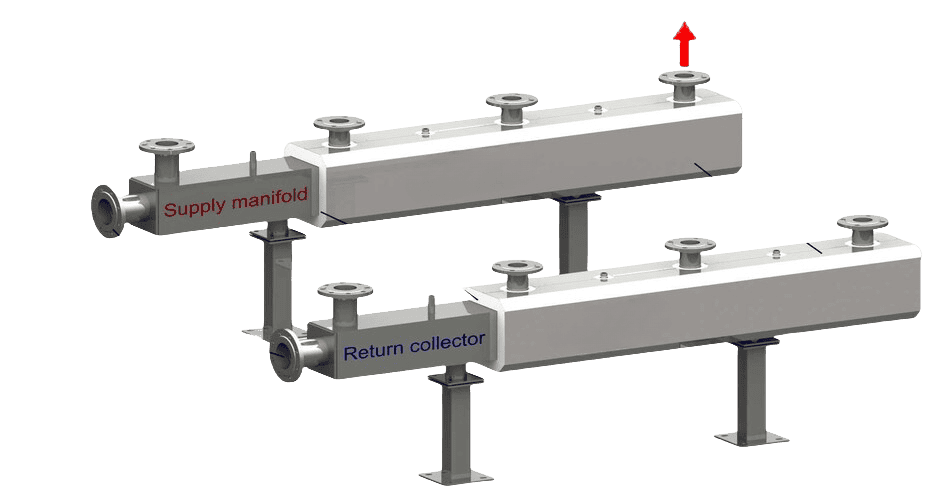 Supply manifold

Return collector