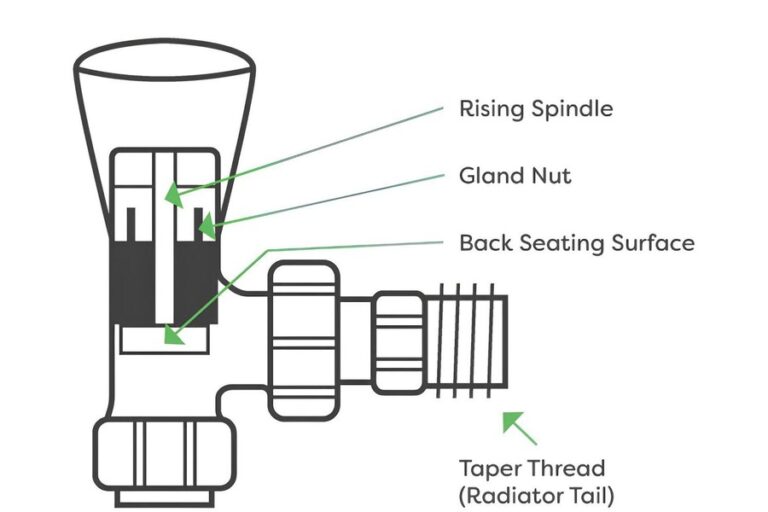 Rising Spindle

Gland Nut

Back Seating Surface

Taper Thread
(Radiator Tail)